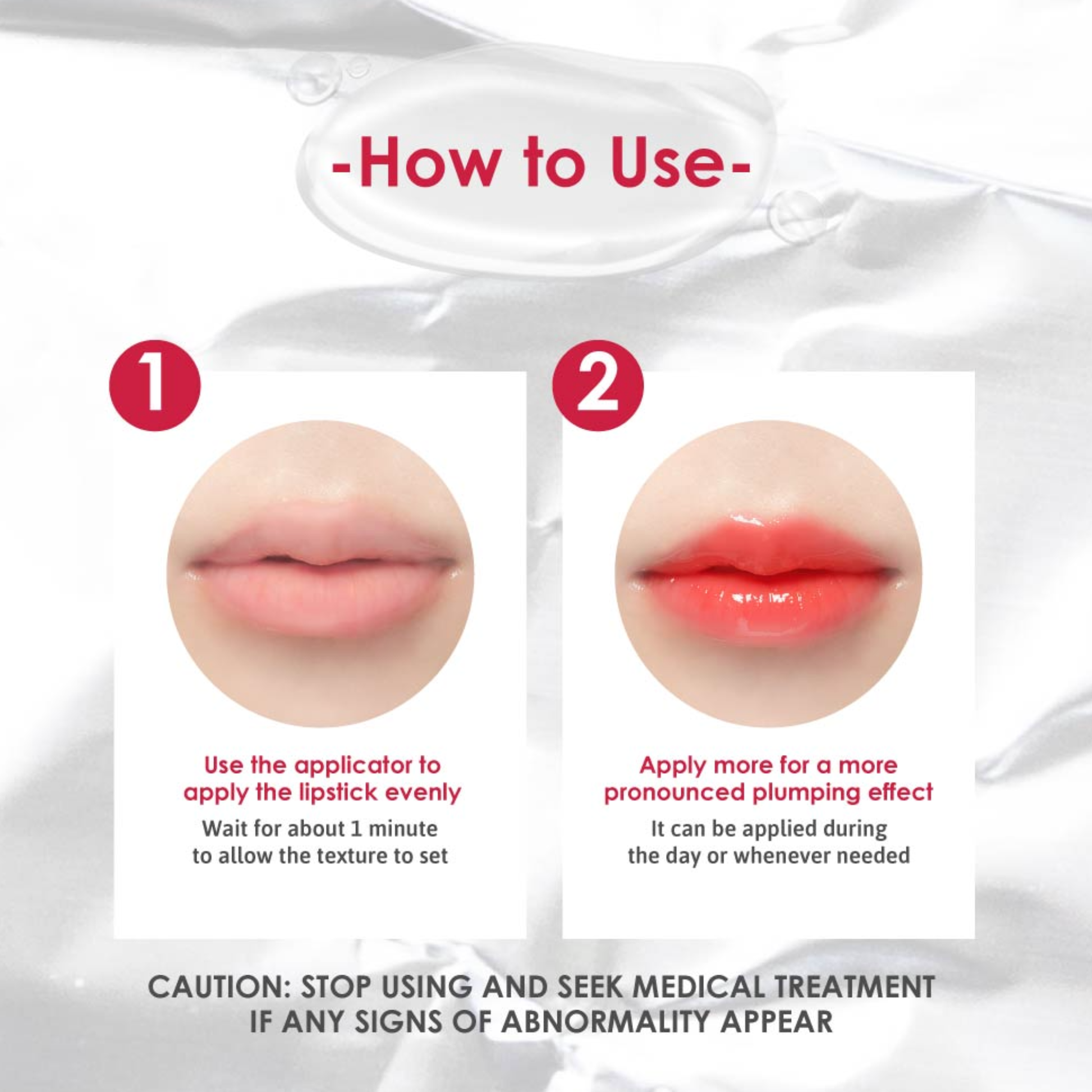 -How to Use-

1

Use the applicator to apply the lipstick evenly

Wait for about 1 minute to allow the texture to set

2

Apply more for a more pronounced plumping effect

It can be applied during the day or whenever needed

CAUTION: STOP USING AND SEEK MEDICAL TREATMENT IF ANY SIGNS OF ABNORMALITY APPEAR