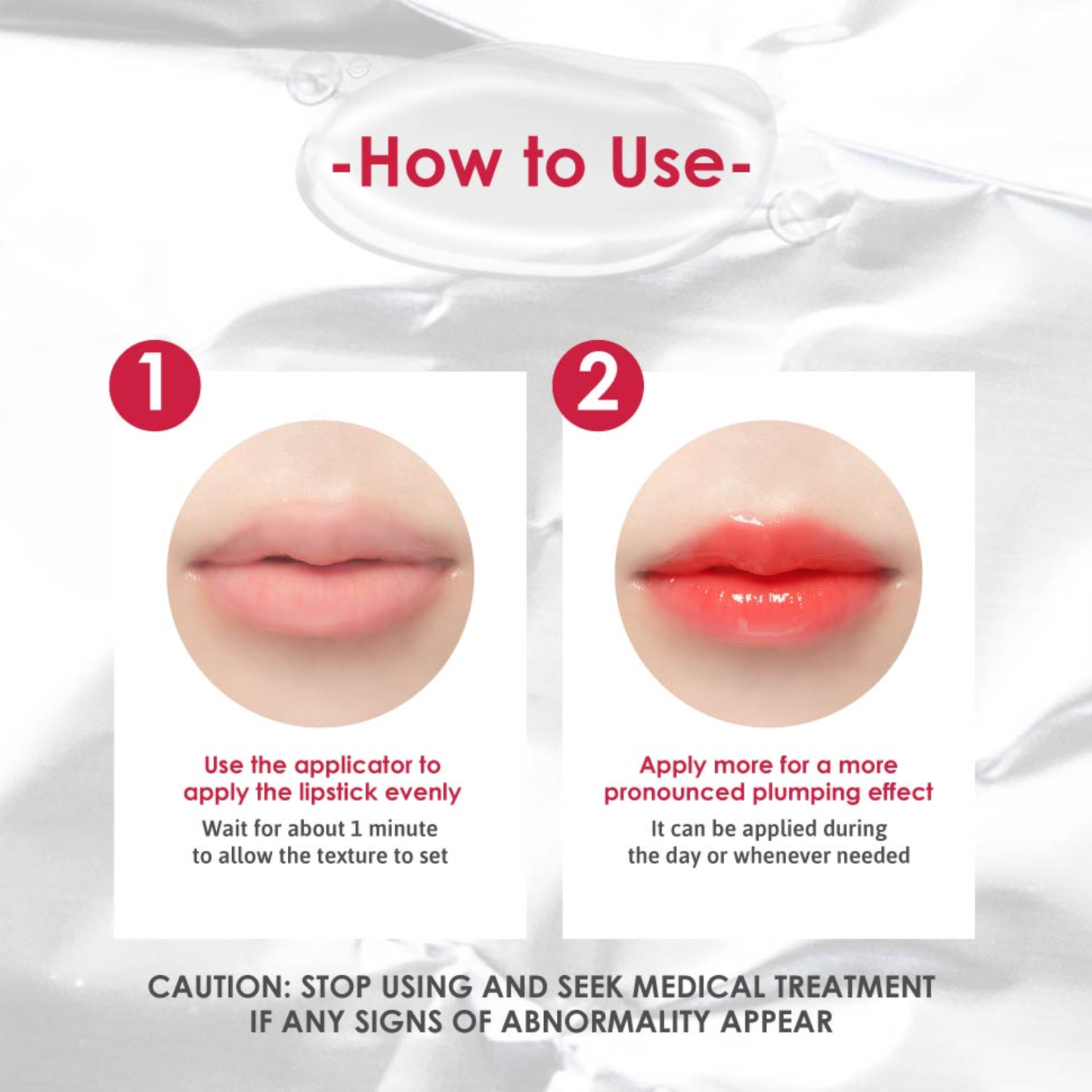 -How to Use-

1

Use the applicator to apply the lipstick evenly

Wait for about 1 minute to allow the texture to set

2

Apply more for a more pronounced plumping effect

It can be applied during the day or whenever needed

CAUTION: STOP USING AND SEEK MEDICAL TREATMENT IF ANY SIGNS OF ABNORMALITY APPEAR