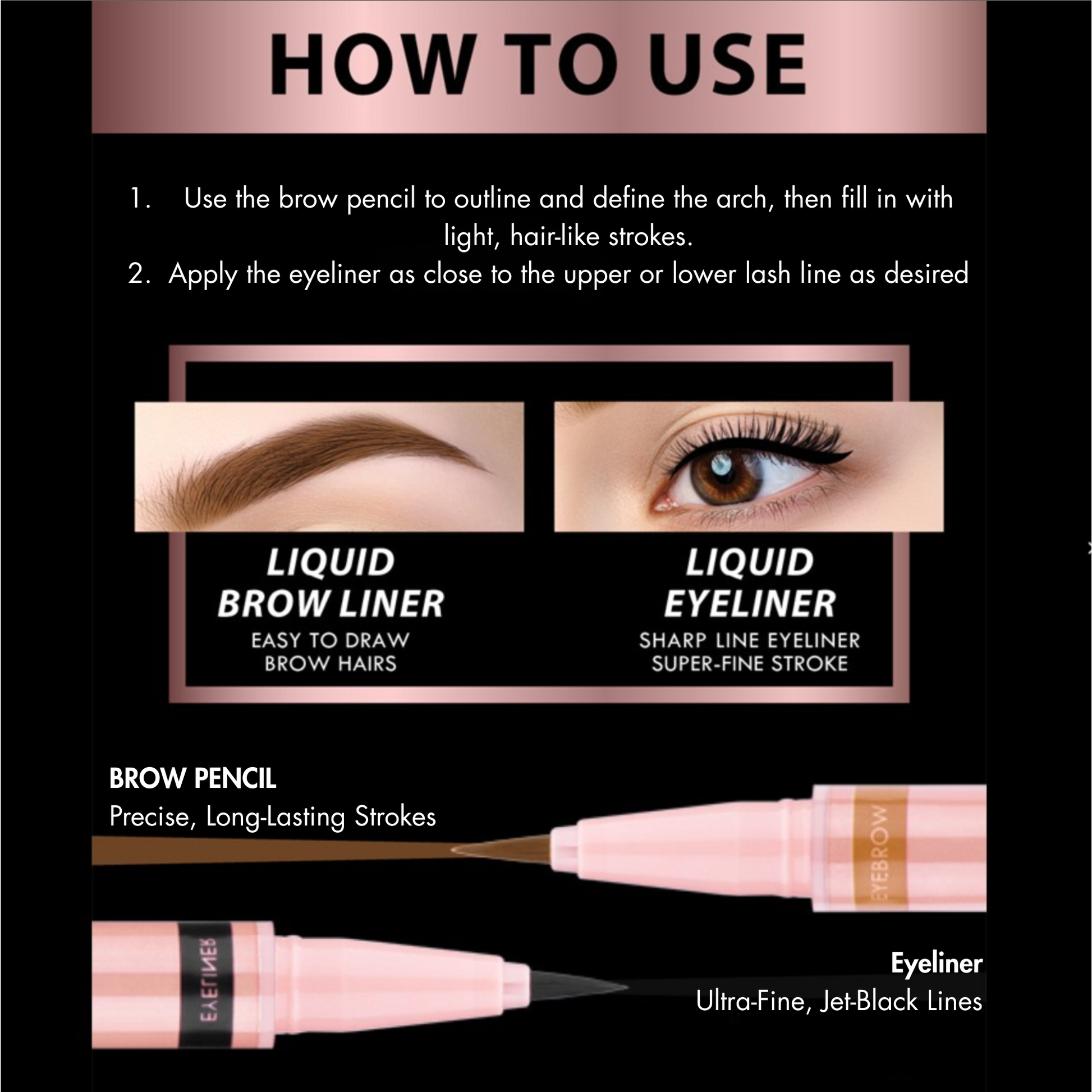 HOW TO USE

1. Use the brow pencil to outline and define the arch, then fill in with light, hair-like strokes.
2. Apply the eyeliner as close to the upper or lower lash line as desired

LIQUID BROW LINER
EASY TO DRAW BROW HAIRS

LIQUID EYELINER
SHARP LINE EYELINER SUPER-FINE STROKE

BROW PENCIL
Precise, Long-Lasting Strokes

EYEBROW

EYELINER

Eyeliner
Ultra-Fine, Jet-Black Lines